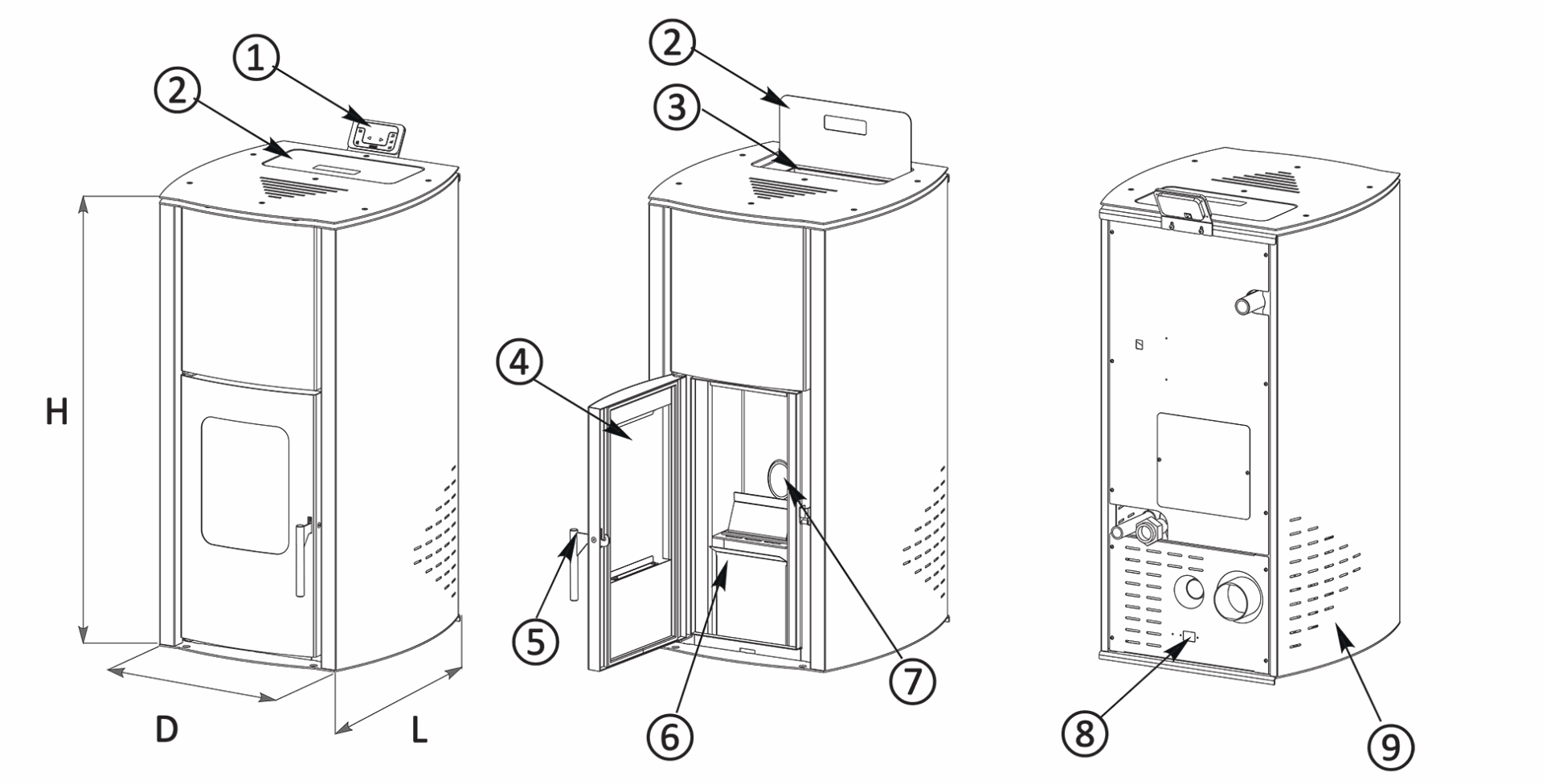 1
2
H
D
L
2
3
4
5
6
7
8
9